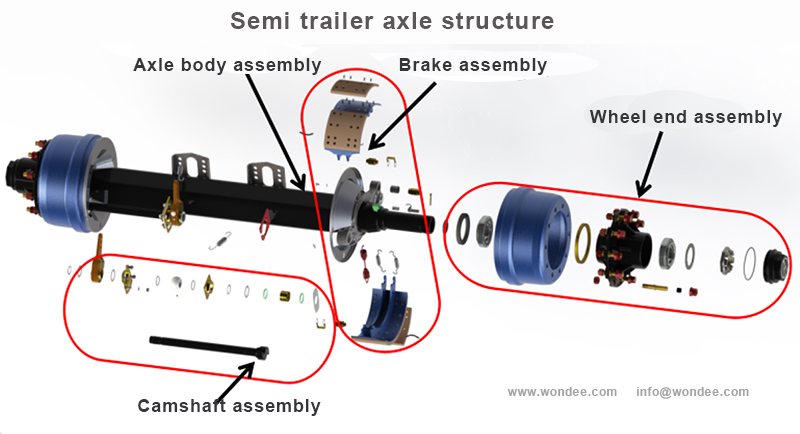 Semi trailer axle structure

Axle body assembly

Brake assembly

Wheel end assembly

Camshaft assembly

www.wondee.com info@wondee.com